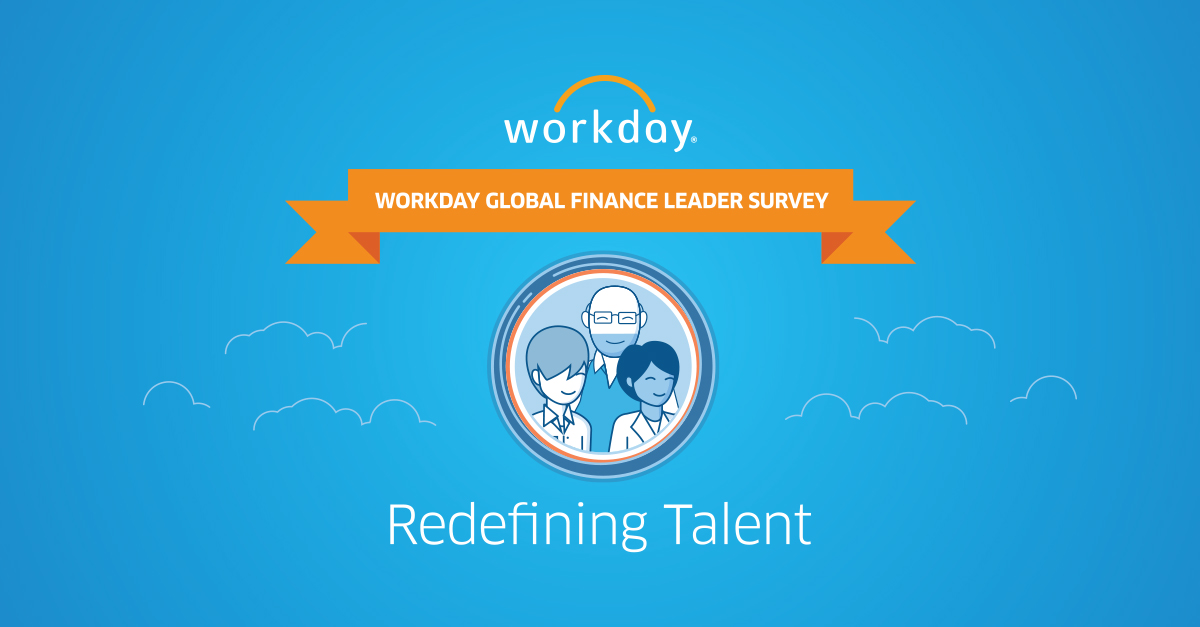 workday®

WORKDAY GLOBAL FINANCE LEADER SURVEY

Redefining Talent