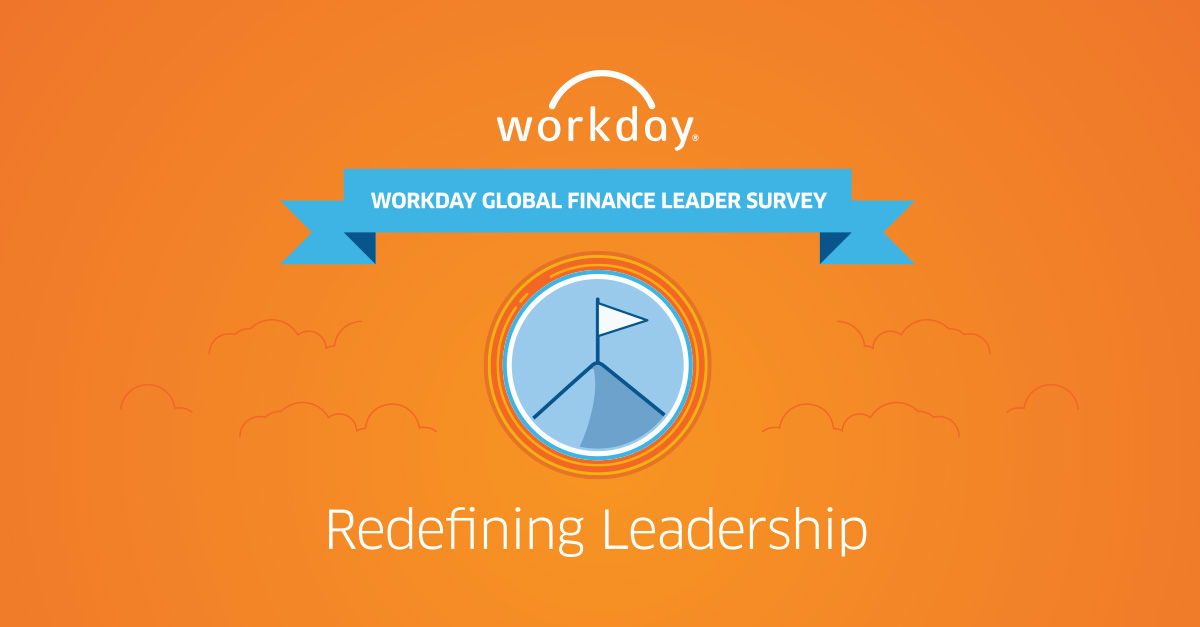 workday®

WORKDAY GLOBAL FINANCE LEADER SURVEY

Redefining Leadership