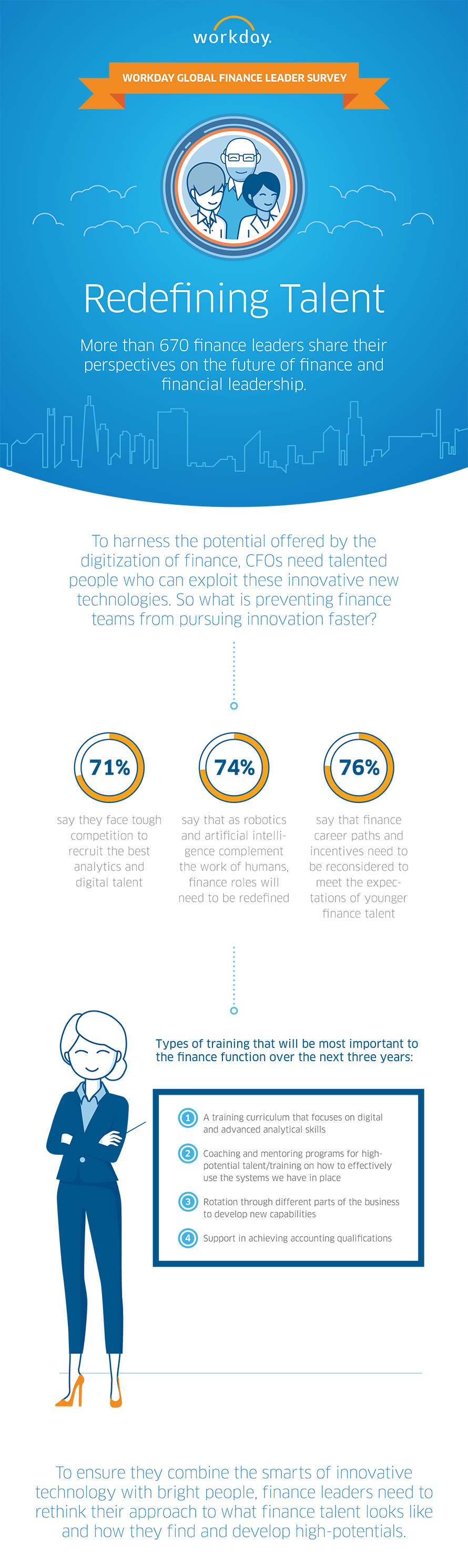 workday.

WORKDAY GLOBAL FINANCE LEADER SURVEY

Redefining Talent

More than 670 finance leaders share their perspectives on the future of finance and financial leadership.

To harness the potential offered by the digitization of finance, CFOs need talented people who can exploit these innovative new technologies. So what is preventing finance teams from pursuing innovation faster?

71%
say they face tough competition to recruit the best analytics and digital talent

74%
say that as robotics and artificial intelligence complement the work of humans, finance roles will need to be redefined

76%
say that finance career paths and incentives need to be reconsidered to meet the expectations of younger finance talent

Types of training that will be most important to the finance function over the next three years:

1 A training curriculum that focuses on digital and advanced analytical skills

2 Coaching and mentoring programs for high-potential talent/training on how to effectively use the systems we have in place

3 Rotation through different parts of the business to develop new capabilities

4 Support in achieving accounting qualifications

To ensure they combine the smarts of innovative technology with bright people, finance leaders need to rethink their approach to what finance talent looks like and how they find and develop high-potentials.